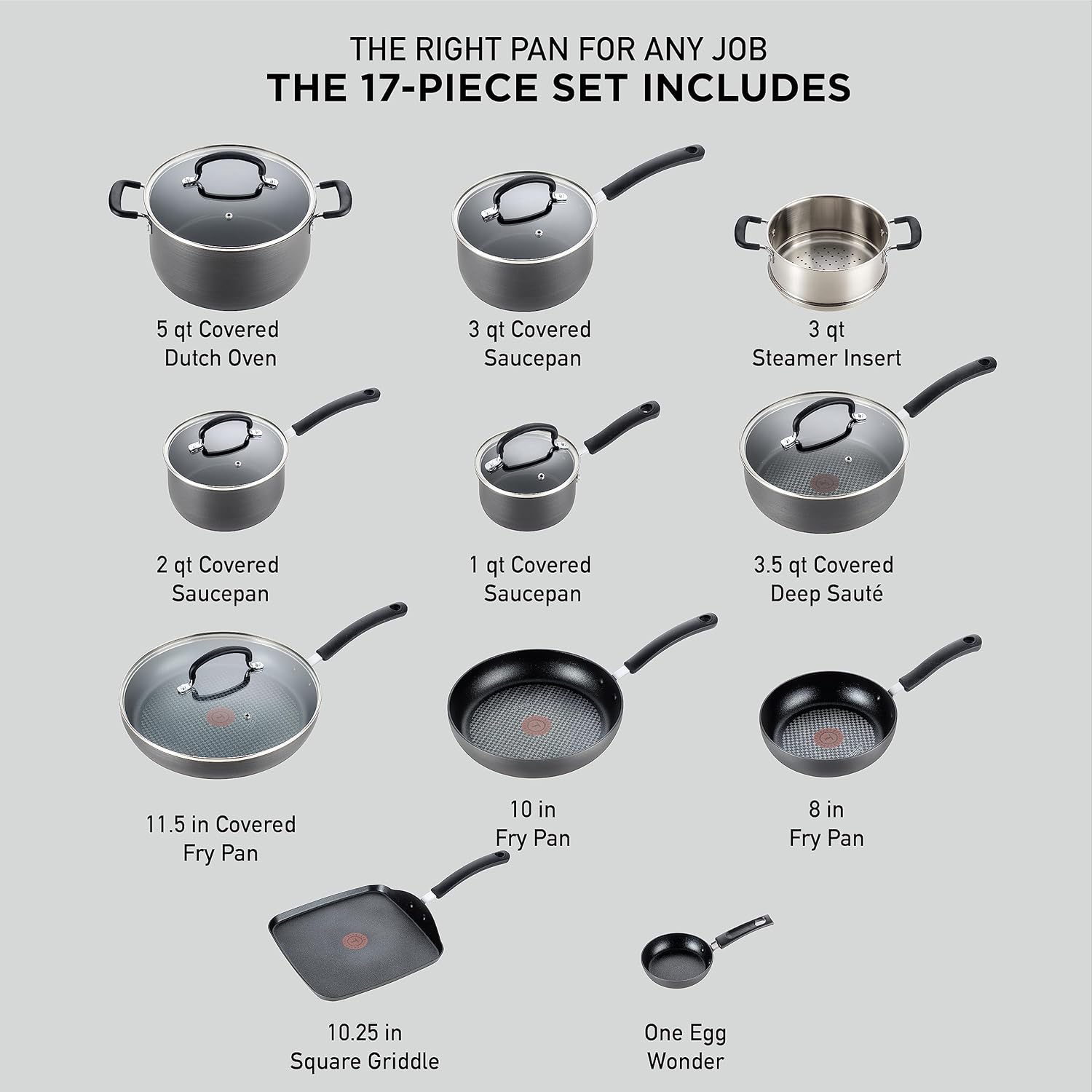 THE RIGHT PAN FOR ANY JOB
THE 17-PIECE SET INCLUDES

5 qt Covered
Dutch Oven

3 qt Covered
Saucepan

3 qt
Steamer Insert

2 qt Covered
Saucepan

1 qt Covered
Saucepan

3.5 qt Covered
Deep Sauté

11.5 in Covered
Fry Pan

10 in
Fry Pan

8 in
Fry Pan

10.25 in
Square Griddle

One Egg
Wonder