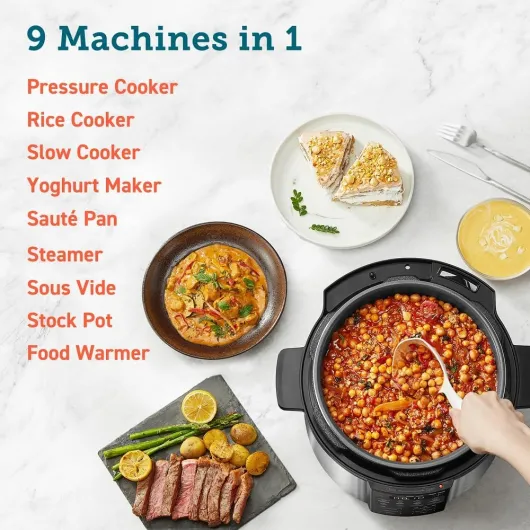 9 Machines in 1

Pressure Cooker
Rice Cooker
Slow Cooker
Yoghurt Maker
Sauté Pan
Steamer
Sous Vide
Stock Pot
Food Warmer