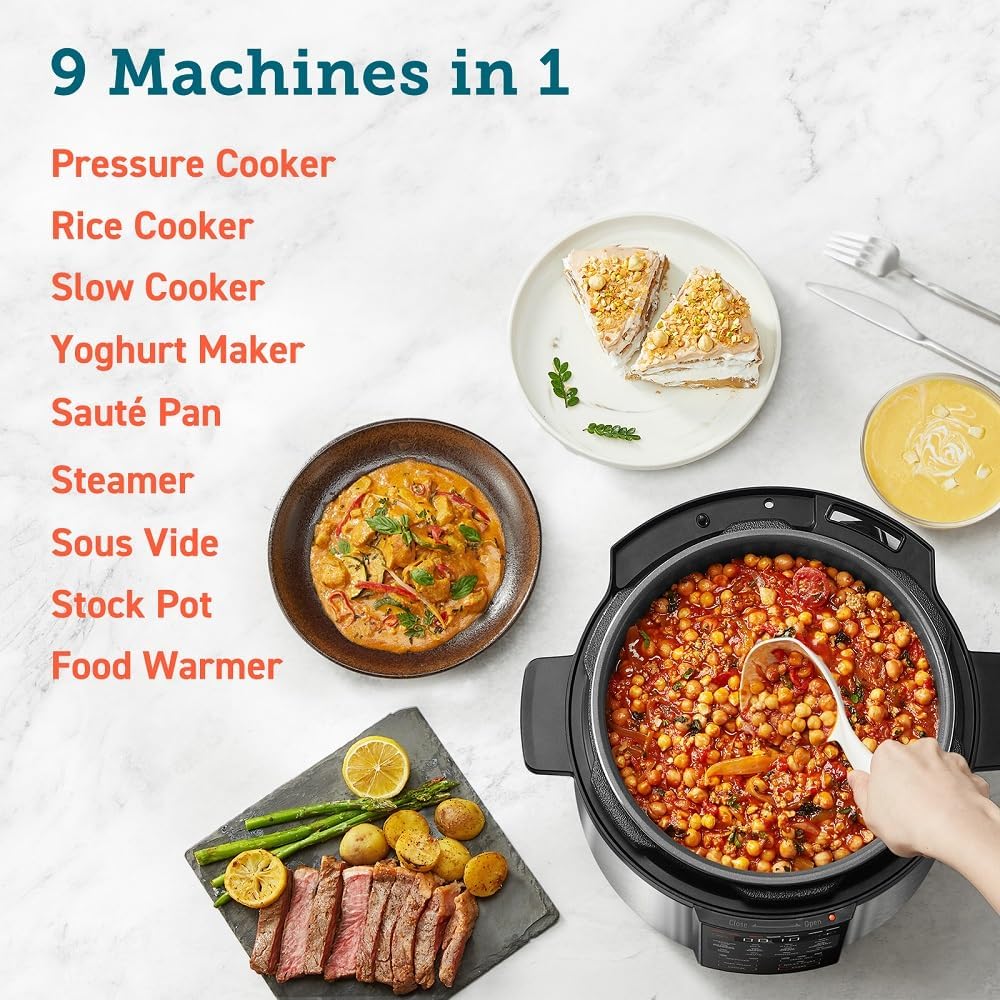 9 Machines in 1

Pressure Cooker
Rice Cooker
Slow Cooker
Yoghurt Maker
Sauté Pan
Steamer
Sous Vide
Stock Pot
Food Warmer

Close Open